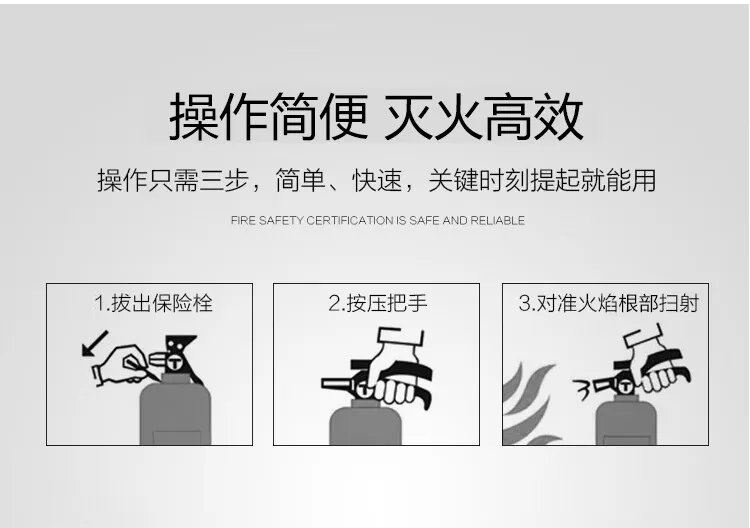 操作简便 灭火高效

操作只需三步，简单、快速，关键时刻提起就能用

FIRE SAFETY CERTIFICATION IS SAFE AND RELIABLE

1.拔出保险栓

2.按压把手

3.对准火焰根部扫射