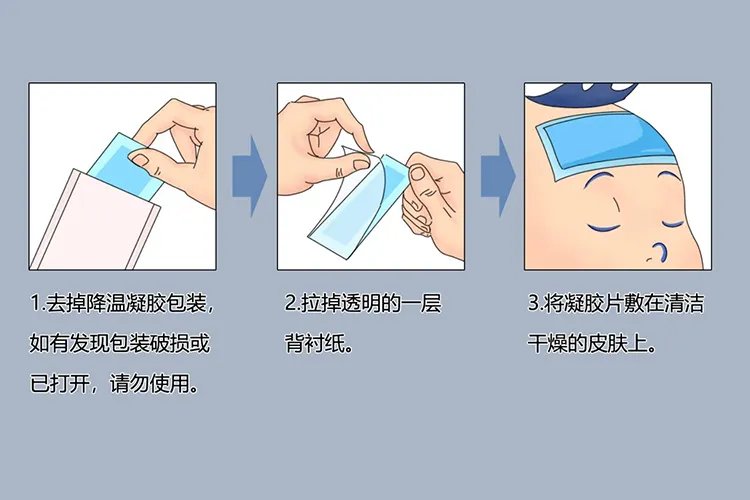 1.去掉降温凝胶包装，如有发现包装破损或已打开，请勿使用。

2.拉掉透明的一层背衬纸。

3.将凝胶片敷在清洁干燥的皮肤上。